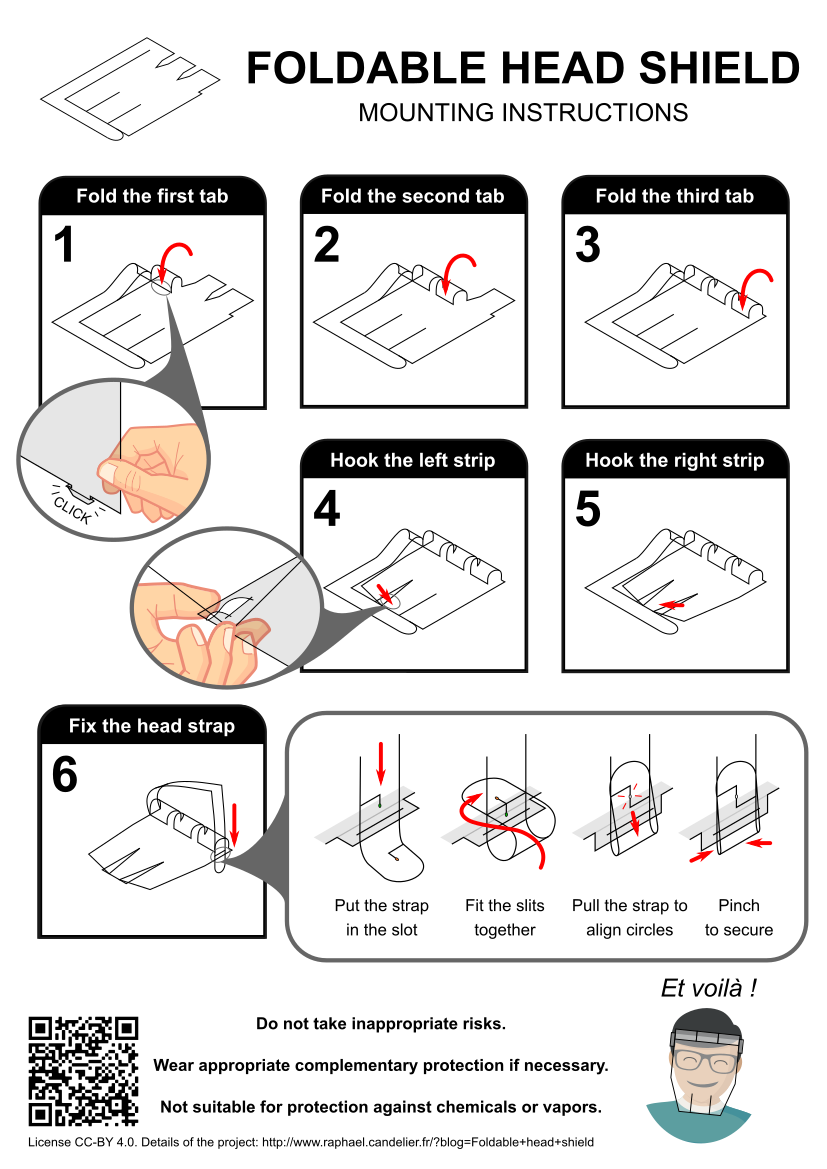 FOLDABLE HEAD SHIELD
MOUNTING INSTRUCTIONS

Fold the first tab
1

CLICK

Fold the second tab
2

Fold the third tab
3

Hook the left strip
4

Hook the right strip
5

Fix the head strap
6

Put the strap in the slot

Fit the slits together

Pull the strap to align circles

Pinch to secure

Et voilà !

Do not take inappropriate risks.

Wear appropriate complementary protection if necessary.

Not suitable for protection against chemicals or vapors.

License CC-BY 4.0. Details of the project: http://www.raphael.candelier.fr/?blog=Foldable+head+shield